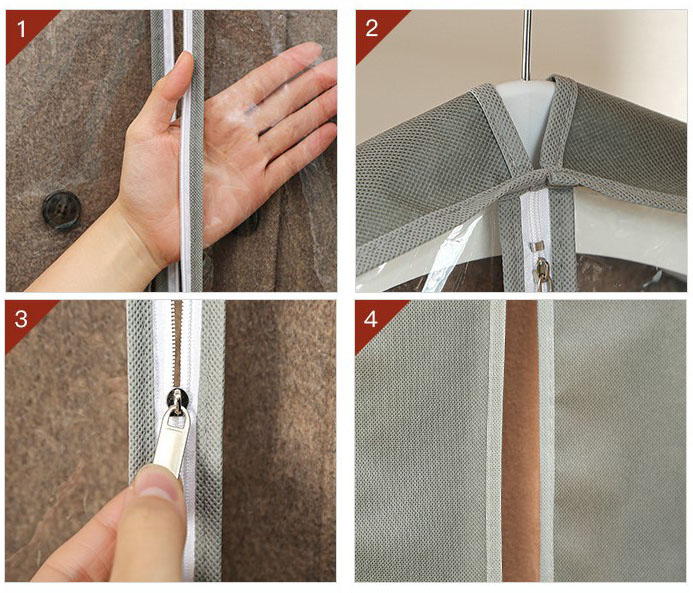 1

2

3

4